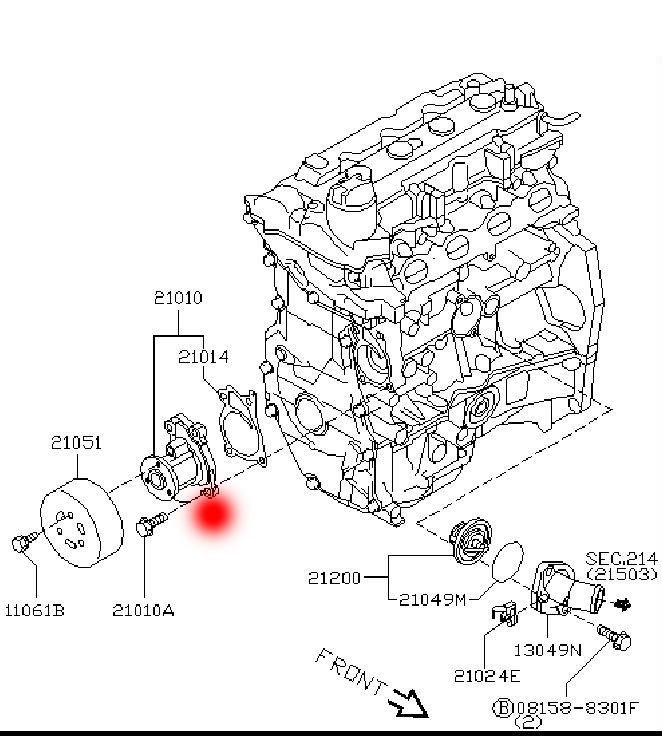 21010
21014
21051
11061B
21010A
21200
21049M
SEC.214
(21503)
13049N
21024E
FRONT
Ⓑ08158-8301F
(2)